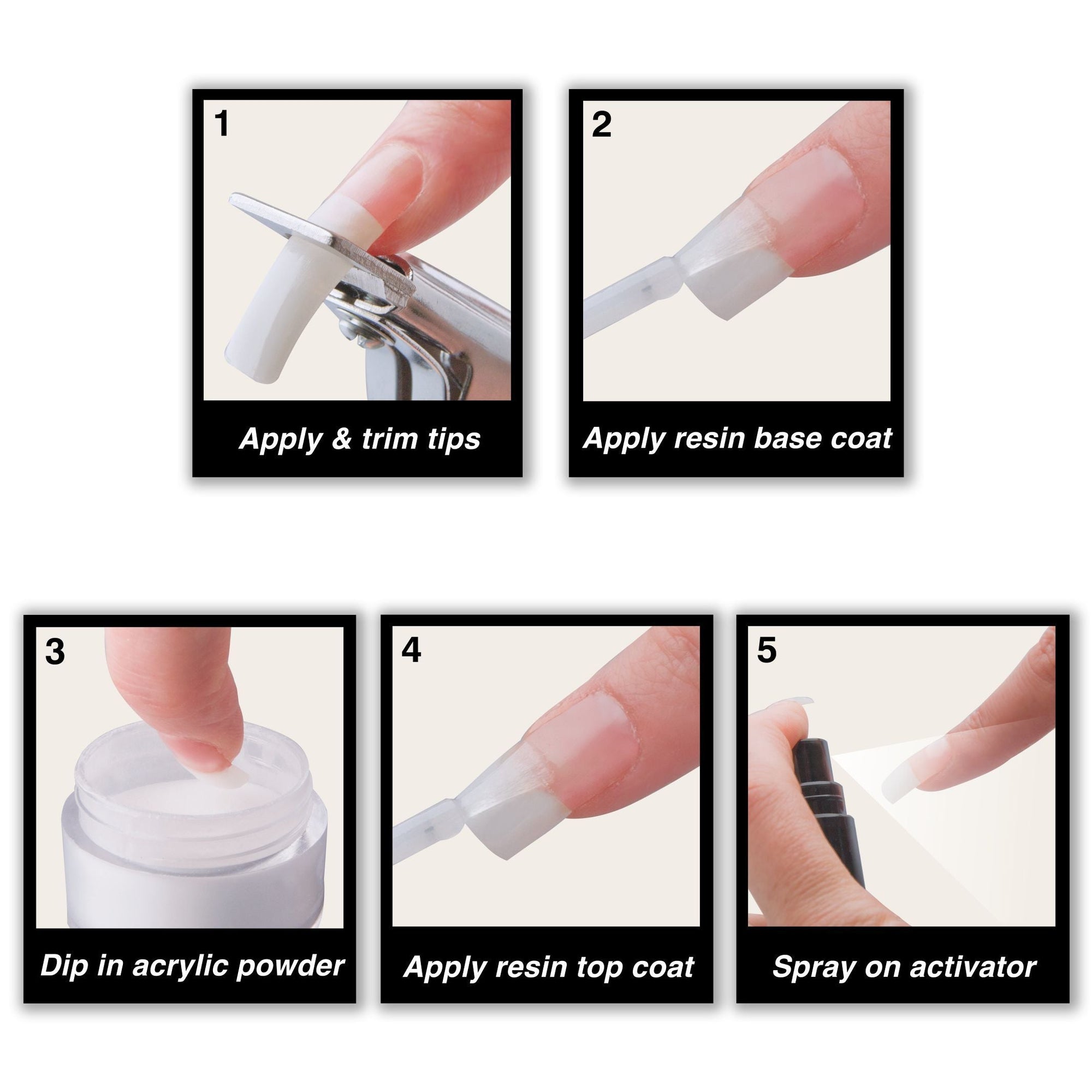 1
Apply & trim tips

2
Apply resin base coat

3
Dip in acrylic powder

4
Apply resin top coat

5
Spray on activator